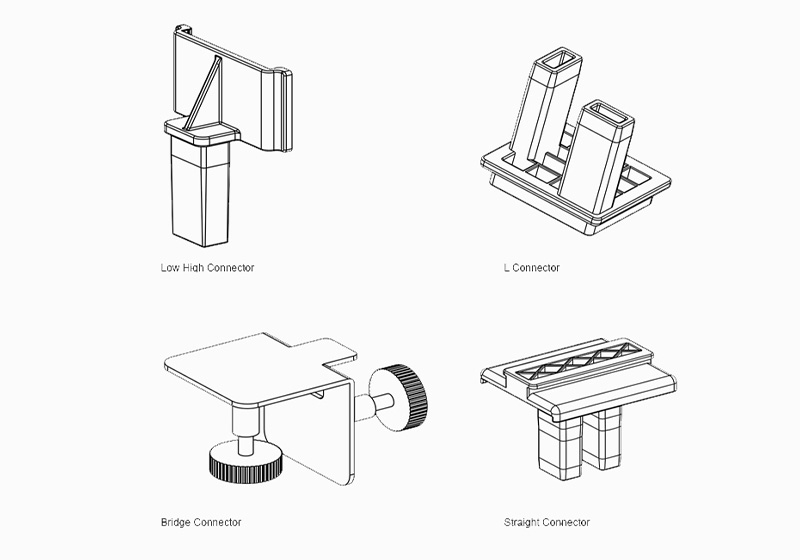 Low High Connector

L Connector

Bridge Connector

Straight Connector